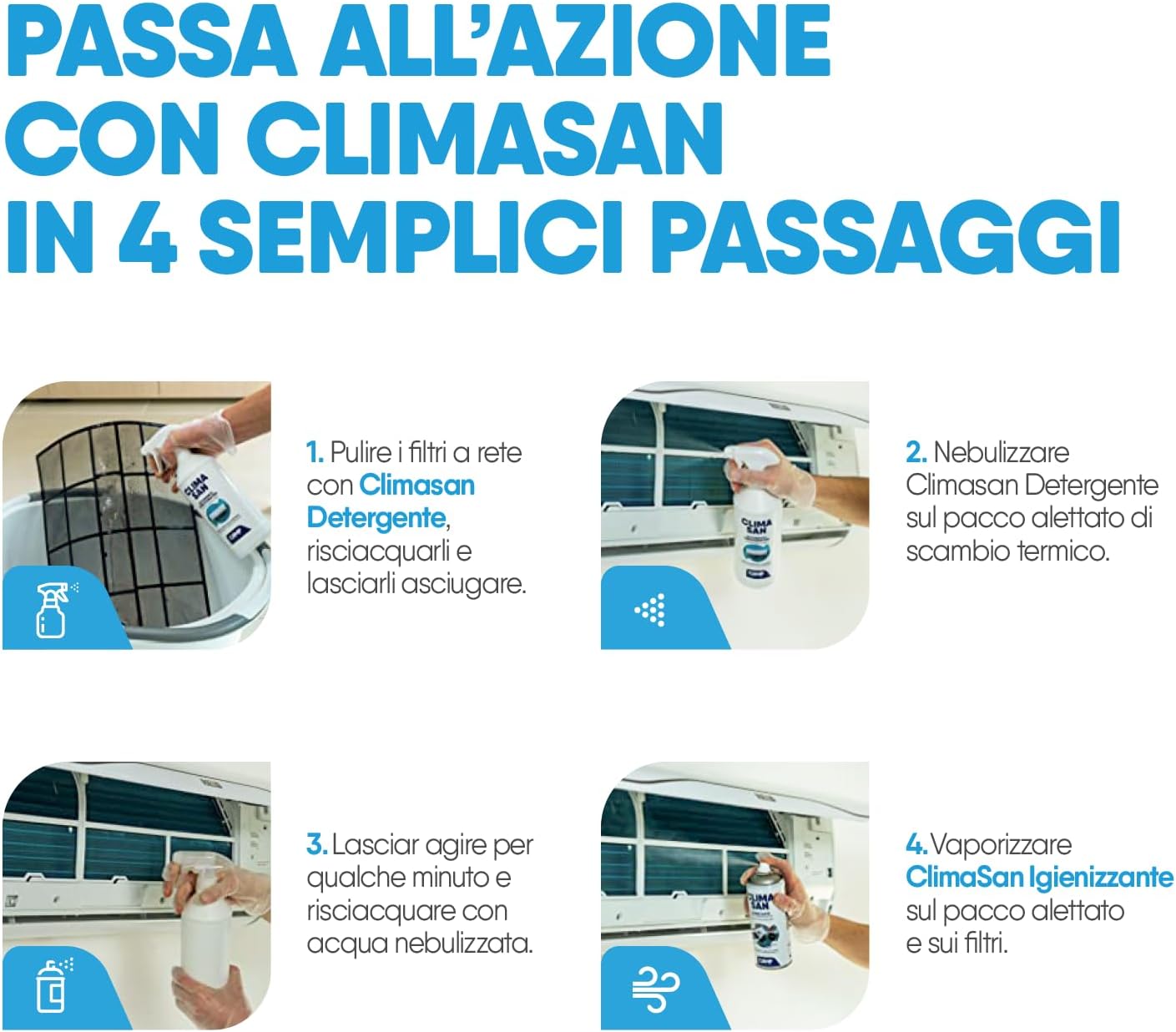 PASSA ALL'AZIONE CON CLIMASAN IN 4 SEMPLICI PASSAGGI

CLIMA SAN

1. Pulire i filtri a rete con Climasan Detergente, risciacquarli e lasciarli asciugare.

CLIMA SAN

2. Nebulizzare Climasan Detergente sul pacco alettato di scambio termico.

3. Lasciar agire per qualche minuto e risciacquare con acqua nebulizzata.

CLIMA SAN

4. Vaporizzare ClimaSan Igienizzante sul pacco alettato e sui filtri.